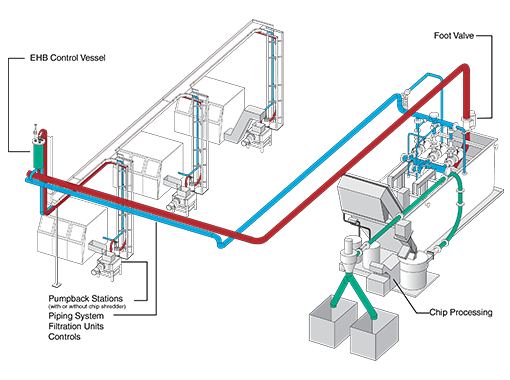 EHB Control Vessel

Foot Valve

Pumpback Stations
(with or without chip shredder)
Piping System
Filtration Units
Controls

Chip Processing